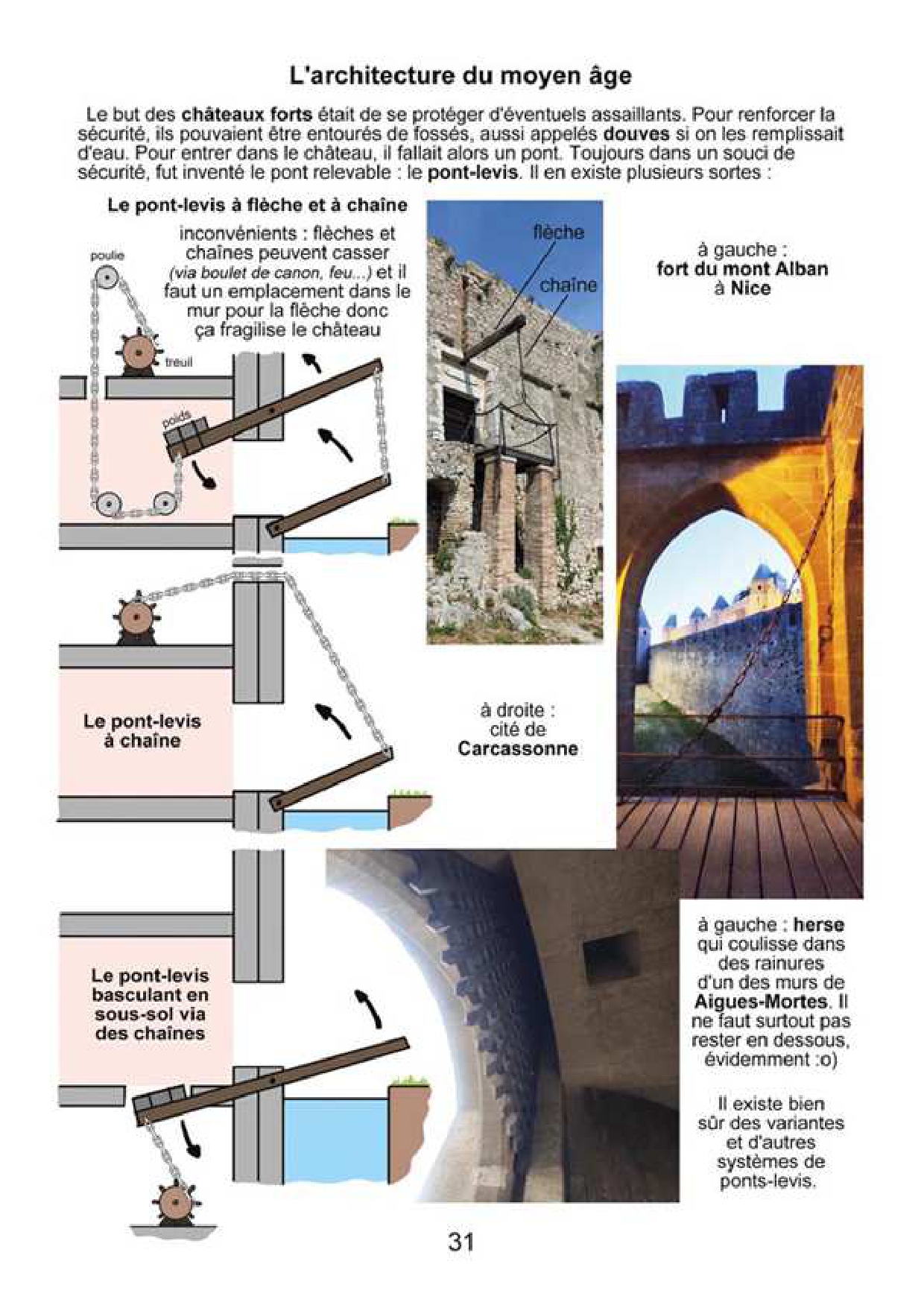 L'architecture du moyen âge

Le but des châteaux forts était de se protéger d'éventuels assaillants. Pour renforcer la sécurité, ils pouvaient être entourés de fossés, aussi appelés douves si on les remplissait d'eau. Pour entrer dans le château, il fallait alors un pont. Toujours dans un souci de sécurité, fut inventé le pont relevable : le pont-levis. Il en existe plusieurs sortes :

Le pont-levis à flèche et à chaîne

inconvénients : flèches et chaînes peuvent casser (via boulet de canon, feu...) et il faut un emplacement dans le mur pour la flèche donc ça fragilise le château

poulie

treuil

poids

flèche

chaîne

à gauche : fort du mont Alban à Nice

Le pont-levis à chaîne

à droite : cité de Carcassonne

Le pont-levis basculant en sous-sol via des chaînes

à gauche : herse qui coulisse dans des rainures d'un des murs de Aigues-Mortes. Il ne faut surtout pas rester en dessous, évidemment :o)

Il existe bien sûr des variantes et d'autres systèmes de ponts-levis.

31