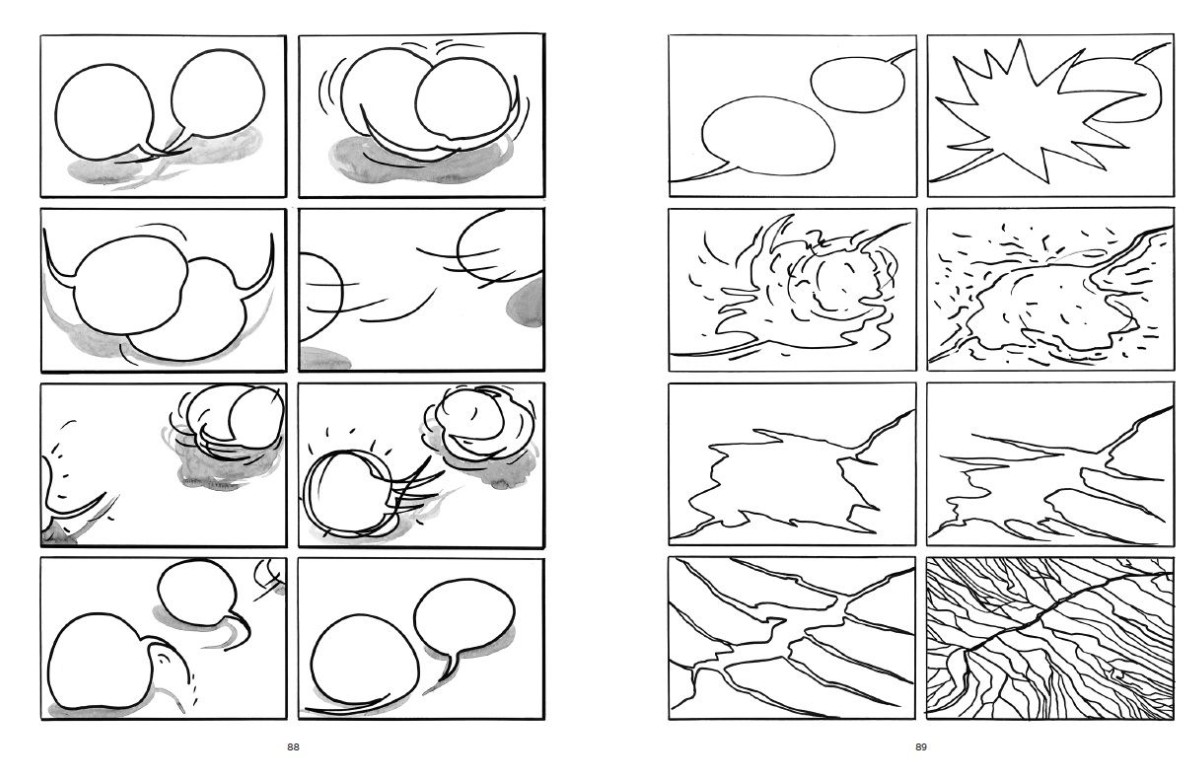 88

89