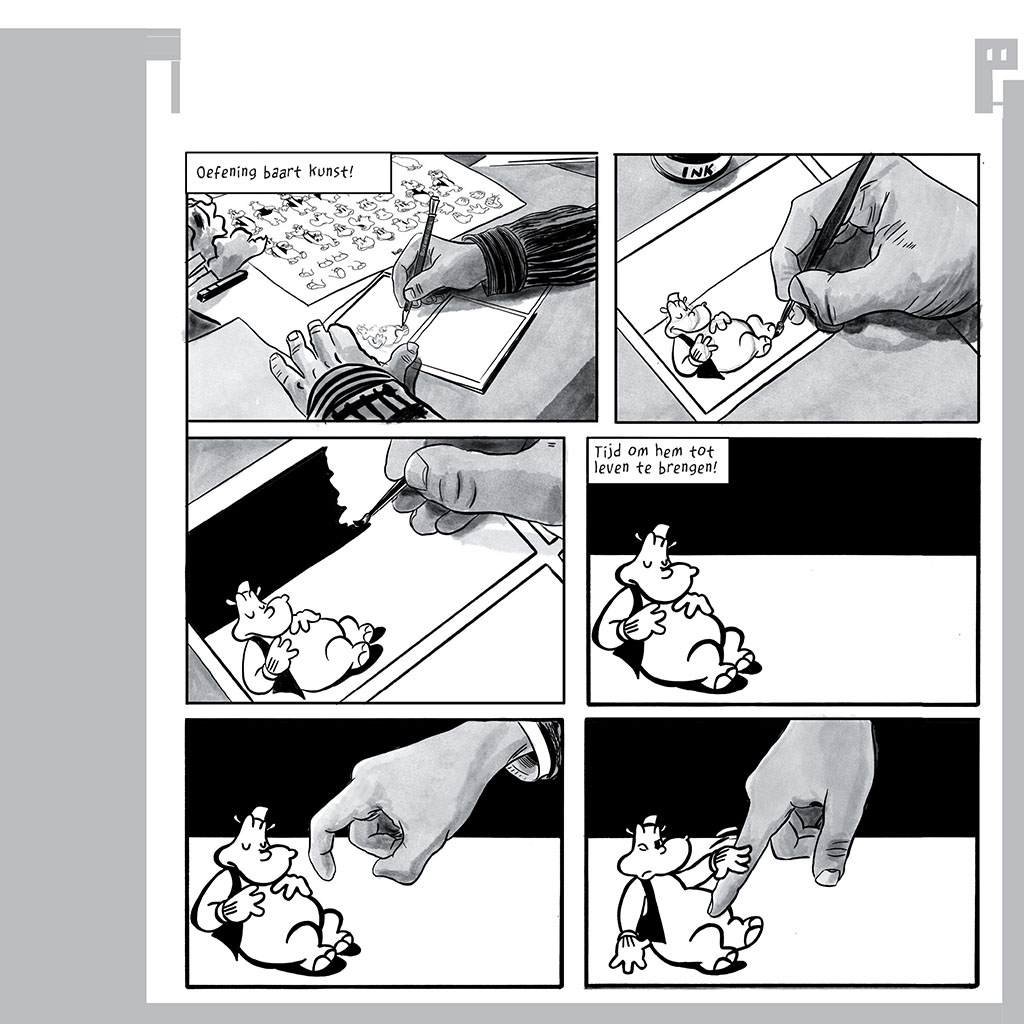 Oefening baart kunst!

INK

Tijd om hem tot leven te brengen!