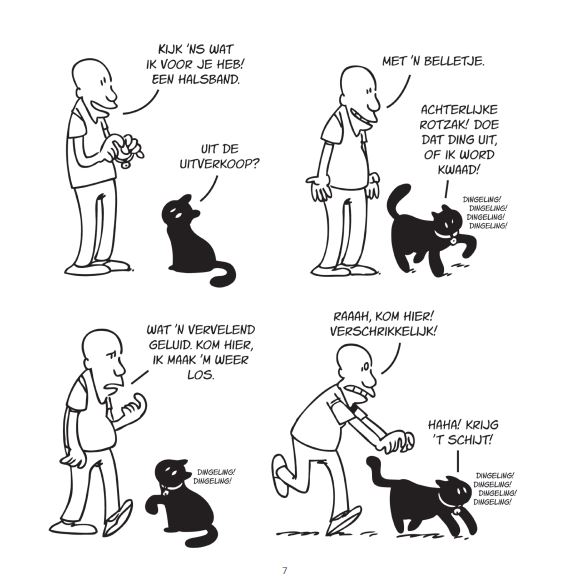 KIJK 'NS WAT IK VOOR JE HEB! EEN HALSBAND.

UIT DE UITVERKOOP?

MET 'N BELLETJE.

ACHTERLIJKE ROTZAK! DOE DAT DING UIT, OF IK WORD KWAAD!

DINGELING! DINGELING! DINGELING! DINGELING!

WAT 'N VERVELEND GELUID. KOM HIER, IK MAAK 'M WEER LOS.

DINGELING! DINGELING!

RAAAH, KOM HIER! VERSCHRIKKELIJK!

HAHA! KRIJG 'T SCHIJT!

DINGELING! DINGELING! DINGELING! DINGELING!

7