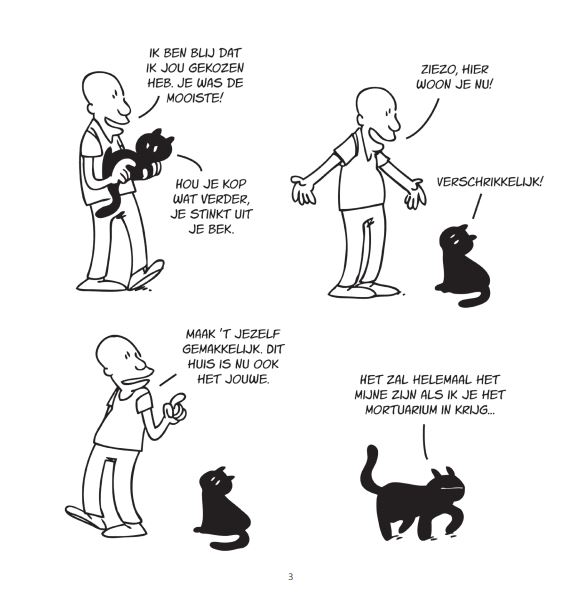 IK BEN BLIJ DAT IK JOU GEKOZEN HEB. JE WAS DE MOOISTE!

HOU JE KOP WAT VERDER, JE STINKT UIT JE BEK.

ZIEZO, HIER WOON JE NU!

VERSCHRIKKELIJK!

MAAK 'T JEZELF GEMAKKELIJK. DIT HUIS IS NU OOK HET JOUWE.

HET ZAL HELEMAAL HET MIJNE ZIJN ALS IK JE HET MORTUARIUM IN KRIJG...

3