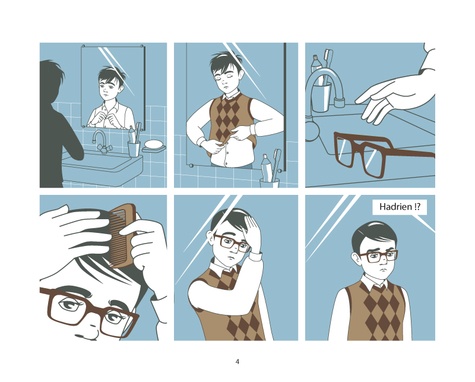 Hadrien !?

4