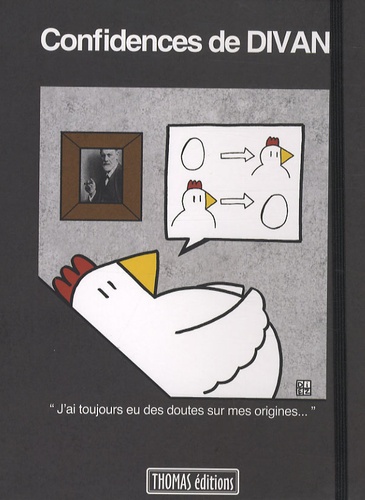 Confidences de DIVAN

" J'ai toujours eu des doutes sur mes origines... "

THOMAS éditions