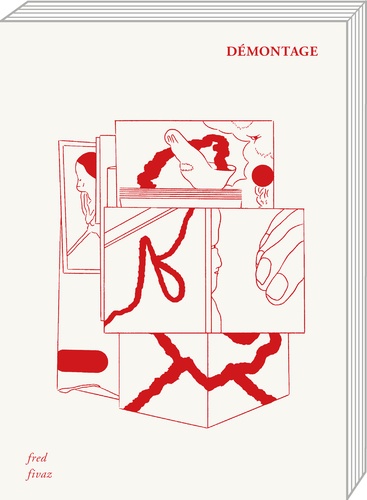 DÉMONTAGE

fred
fivaz