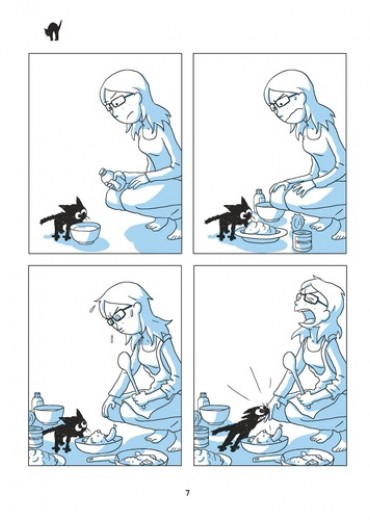 7