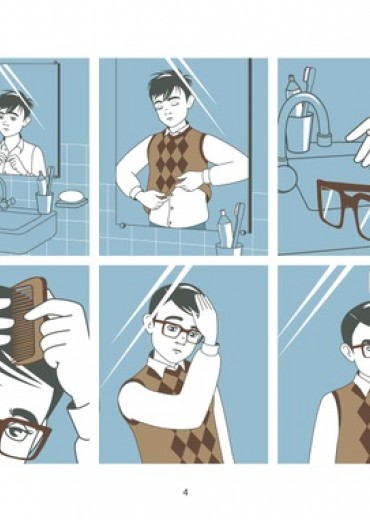 4